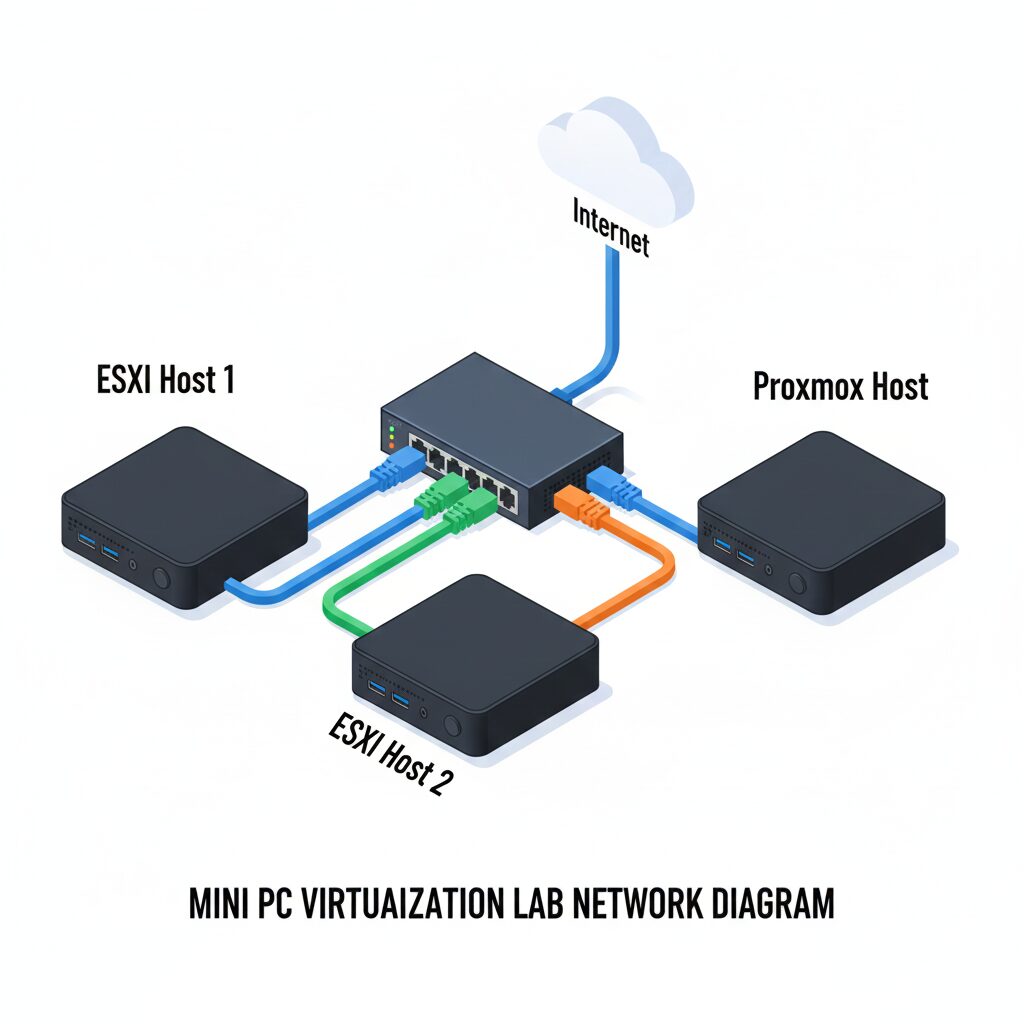 Internet

ESXI Host 1

Proxmox Host

ESXI Host 2

MINI PC VIRTUAIZATION LAB NETWORK DIAGRAM